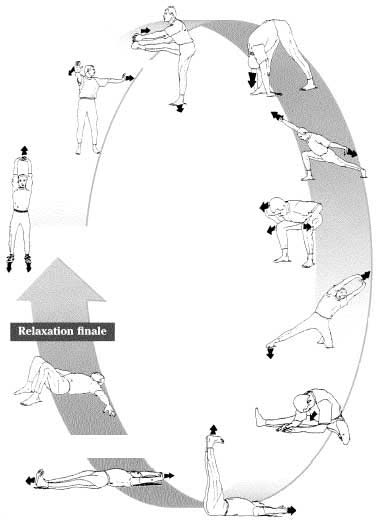 Relaxation finale